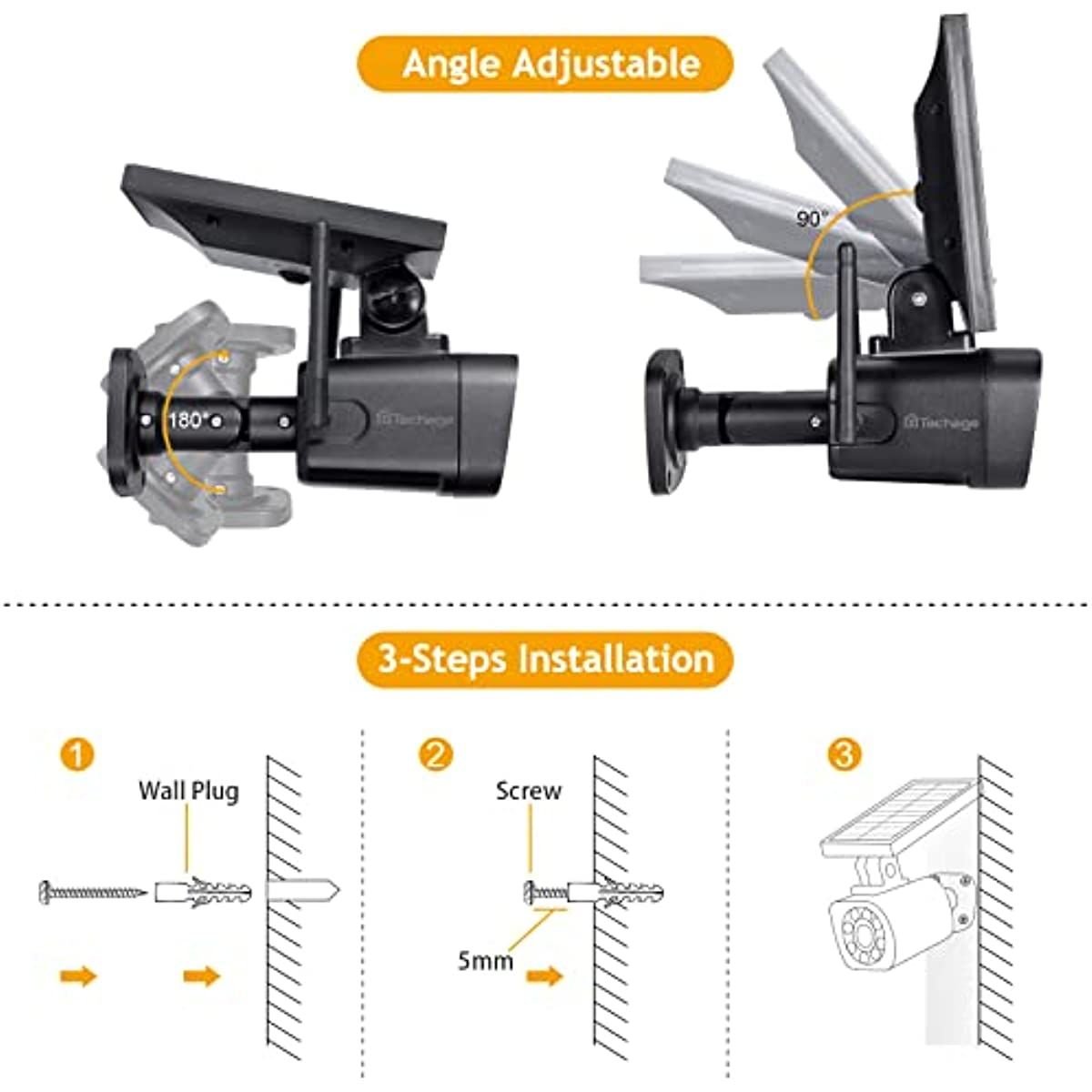 Angle Adjustable

180°

Techage

90°

Techage

3-Steps Installation

1

Wall Plug

2

Screw

5mm

3