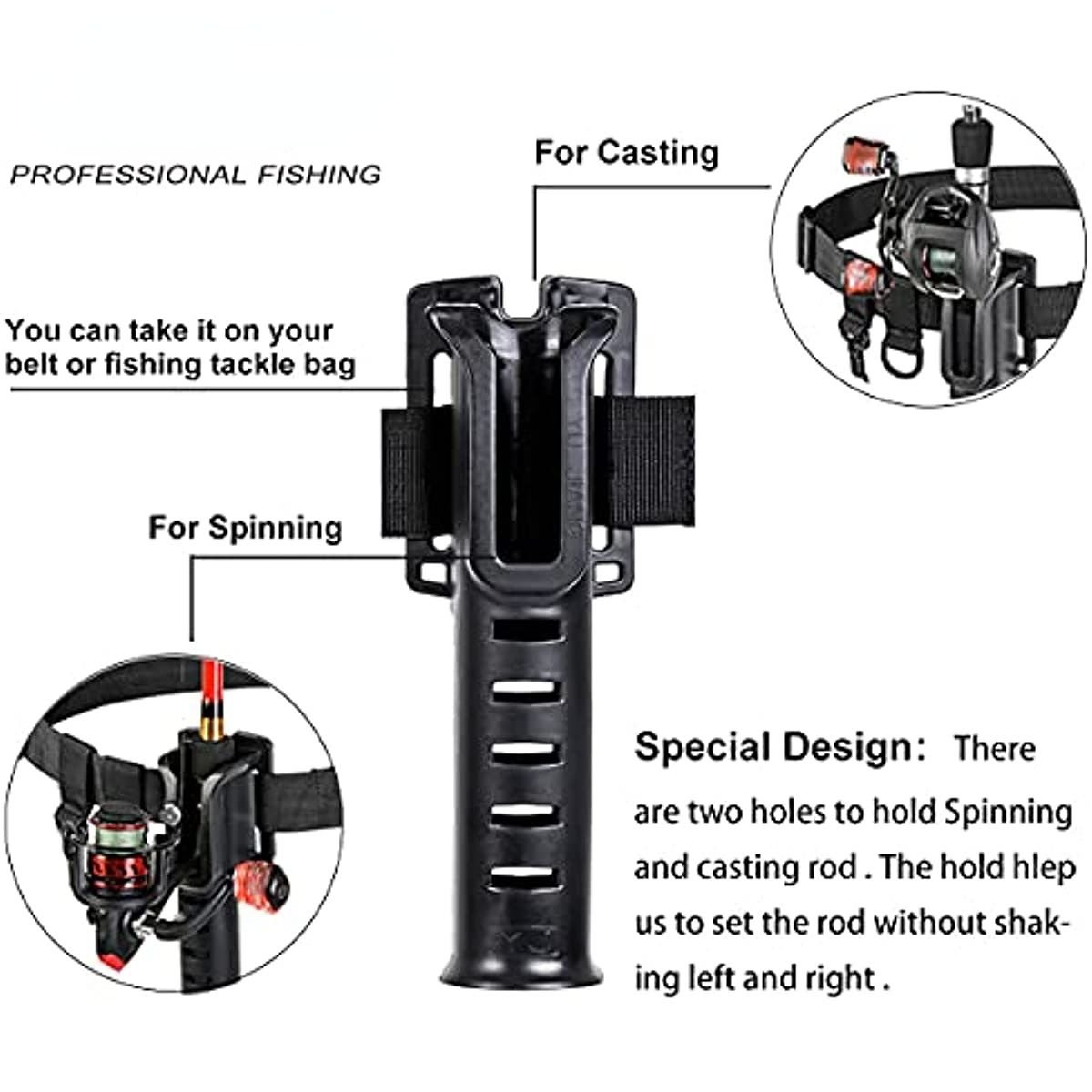 PROFESSIONAL FISHING

For Casting

You can take it on your belt or fishing tackle bag

For Spinning

Special Design: There are two holes to hold Spinning and casting rod . The hold hlep us to set the rod without shaking left and right .