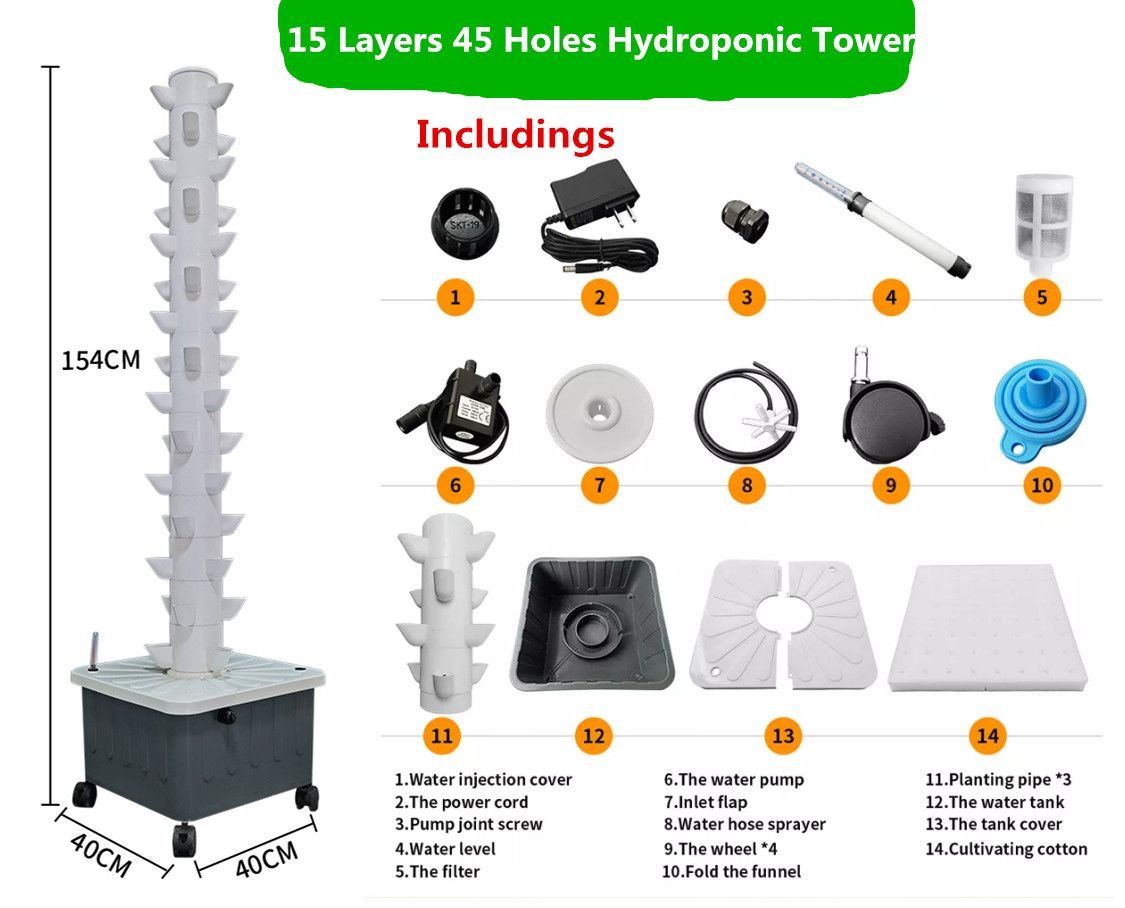 15 Layers 45 Holes Hydroponic Tower

Includings

154CM

40CM

40CM

SKT-19

1
2
3
4
5
6
7
8
9
10
11
12
13
14

1.Water injection cover
2.The power cord
3.Pump joint screw
4.Water level
5.The filter

6.The water pump
7.Inlet flap
8.Water hose sprayer
9.The wheel *4
10.Fold the funnel

11.Planting pipe *3
12.The water tank
13.The tank cover
14.Cultivating cotton